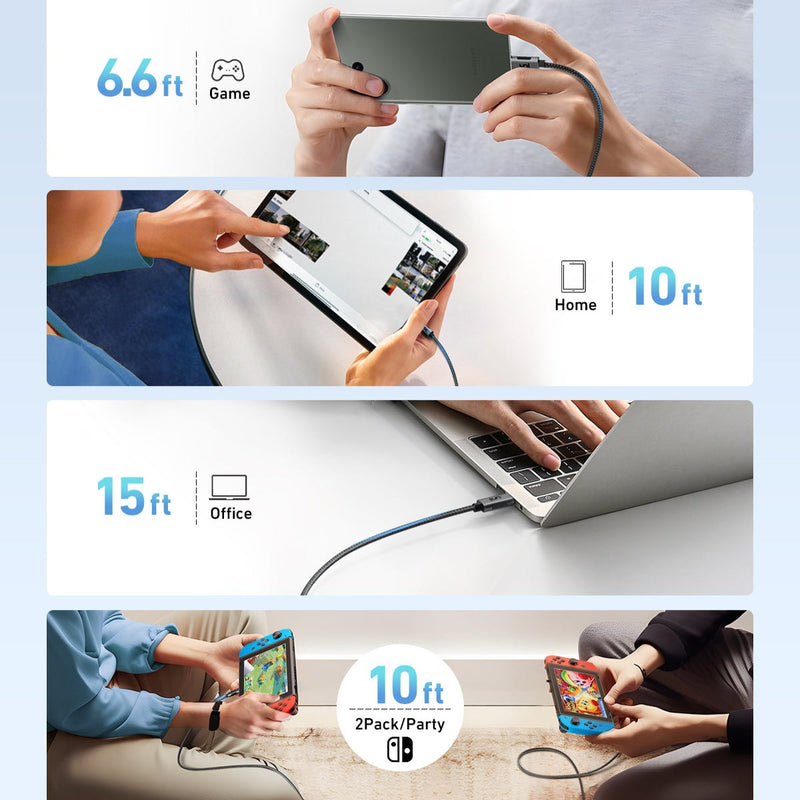 6.6 ft
Game

Home
10 ft

15 ft
Office

10 ft
2Pack/Party